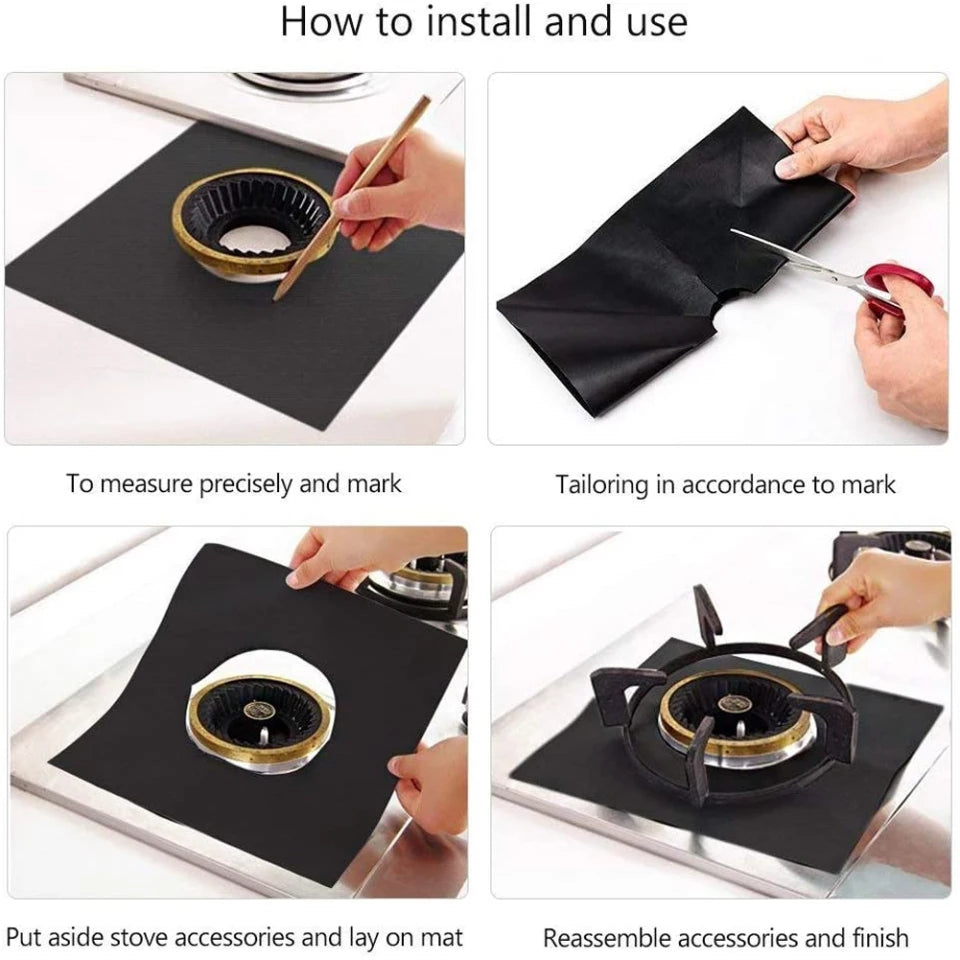 How to install and use

To measure precisely and mark

Tailoring in accordance to mark

Put aside stove accessories and lay on mat

Reassemble accessories and finish