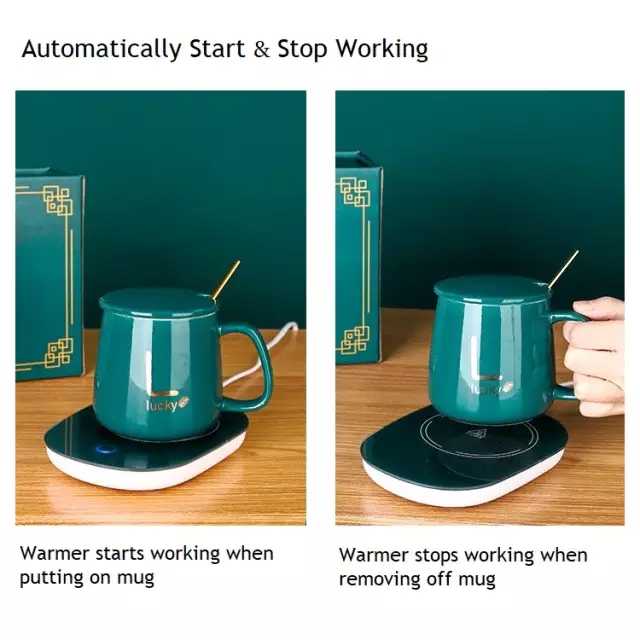 Automatically Start & Stop Working

lucky

lucky

Warmer starts working when putting on mug

Warmer stops working when removing off mug